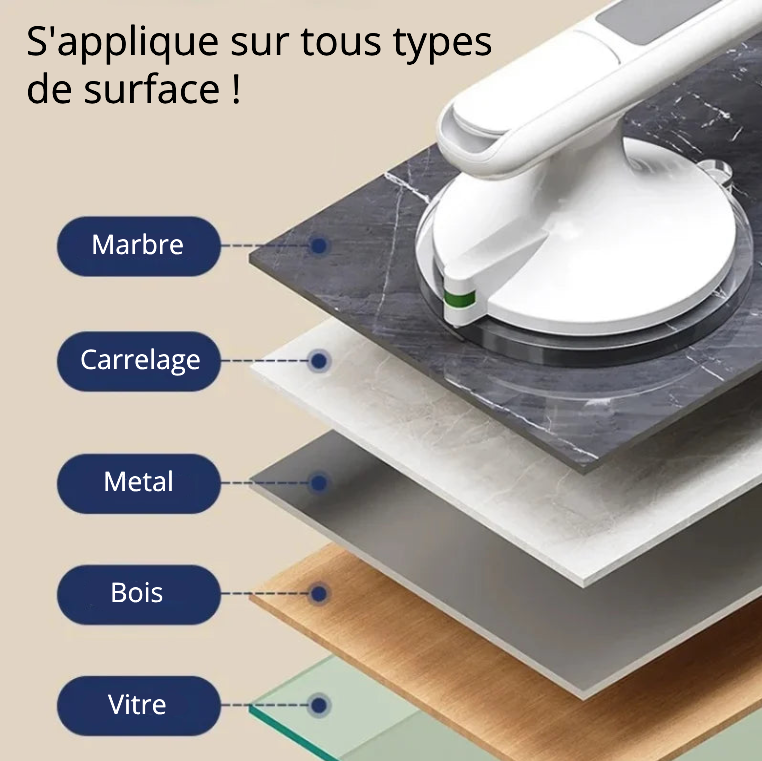 S'applique sur tous types de surface !

Marbre

Carrelage

Metal

Bois

Vitre