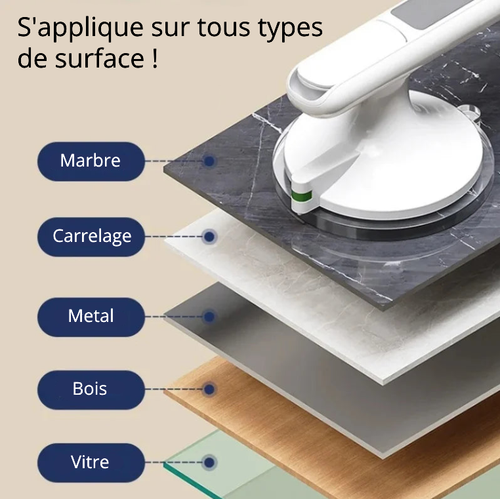 S'applique sur tous types de surface !

Marbre

Carrelage

Metal

Bois

Vitre